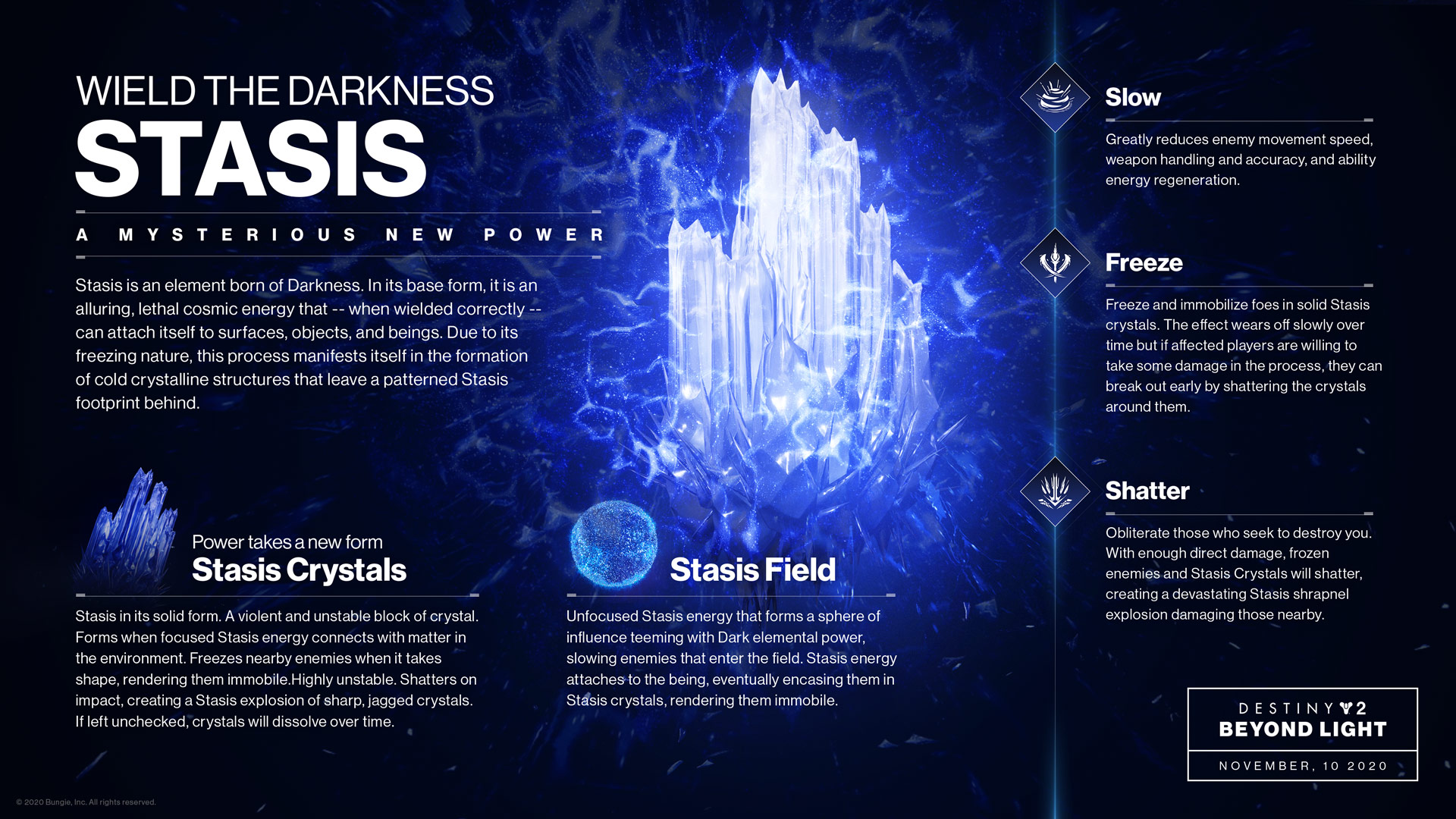 WIELD THE DARKNESS
STASIS

A MYSTERIOUS NEW POWER

Stasis is an element born of Darkness. In its base form, it is an alluring, lethal cosmic energy that -- when wielded correctly -- can attach itself to surfaces, objects, and beings. Due to its freezing nature, this process manifests itself in the formation of cold crystalline structures that leave a patterned Stasis footprint behind.

Power takes a new form
Stasis Crystals

Stasis in its solid form. A violent and unstable block of crystal. Forms when focused Stasis energy connects with matter in the environment. Freezes nearby enemies when it takes shape, rendering them immobile.Highly unstable. Shatters on impact, creating a Stasis explosion of sharp, jagged crystals. If left unchecked, crystals will dissolve over time.

Stasis Field

Unfocused Stasis energy that forms a sphere of influence teeming with Dark elemental power, slowing enemies that enter the field. Stasis energy attaches to the being, eventually encasing them in Stasis crystals, rendering them immobile.

Slow

Greatly reduces enemy movement speed, weapon handling and accuracy, and ability energy regeneration.

Freeze

Freeze and immobilize foes in solid Stasis crystals. The effect wears off slowly over time but if affected players are willing to take some damage in the process, they can break out early by shattering the crystals around them.

Shatter

Obliterate those who seek to destroy you. With enough direct damage, frozen enemies and Stasis Crystals will shatter, creating a devastating Stasis shrapnel explosion damaging those nearby.

DESTINY 2
BEYOND LIGHT
NOVEMBER, 10 2020

© 2020 Bungie, Inc. All rights reserved.